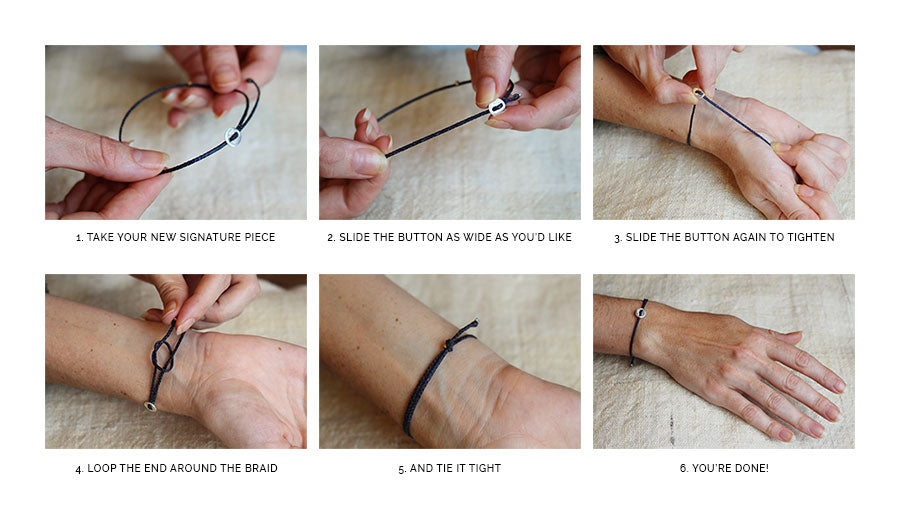 1. TAKE YOUR NEW SIGNATURE PIECE

2. SLIDE THE BUTTON AS WIDE AS YOU'D LIKE

3. SLIDE THE BUTTON AGAIN TO TIGHTEN

4. LOOP THE END AROUND THE BRAID

5. AND TIE IT TIGHT

6. YOU'RE DONE!